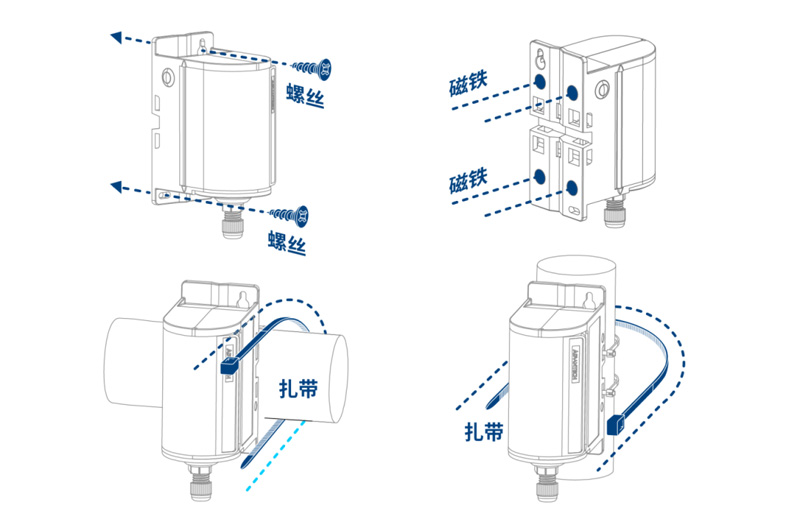 螺丝

螺丝

磁铁

磁铁

扎带

扎带