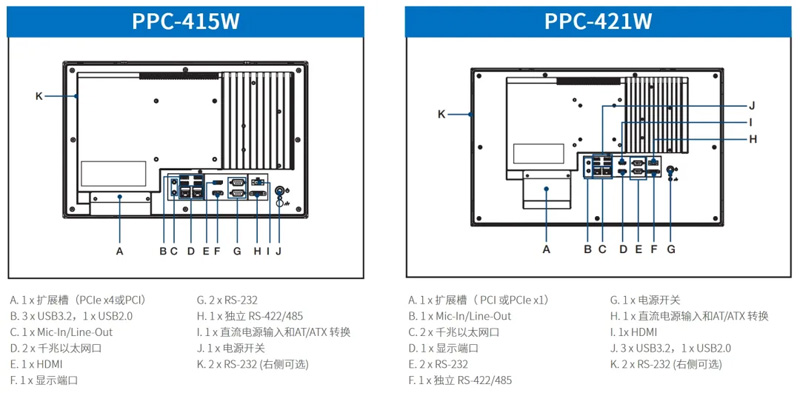 PPC-415W

K

A

B C D E F G H I J

A. 1 x 扩展槽（PCIe x4或PCI）
B. 3 x USB3.2，1 x USB2.0
C. 1 x Mic-In/Line-Out
D. 2 x 千兆以太网口
E. 1 x HDMI
F. 1 x 显示端口

G. 2 x RS-232
H. 1 x 独立 RS-422/485
I. 1 x 直流电源输入和AT/ATX 转换
J. 1 x 电源开关
K. 2 x RS-232 (右侧可选)

PPC-421W

K

J

I

H

A

B C D E F G

A. 1 x 扩展槽（PCI 或PCIe x1）
B. 1 x Mic-In/Line-Out
C. 2 x 千兆以太网口
D. 1 x 显示端口
E. 2 x RS-232
F. 1 x 独立 RS-422/485

G. 1 x 电源开关
H. 1 x 直流电源输入和AT/ATX 转换
I. 1x HDMI
J. 3 x USB3.2，1 x USB2.0
K. 2 x RS-232 (右侧可选)